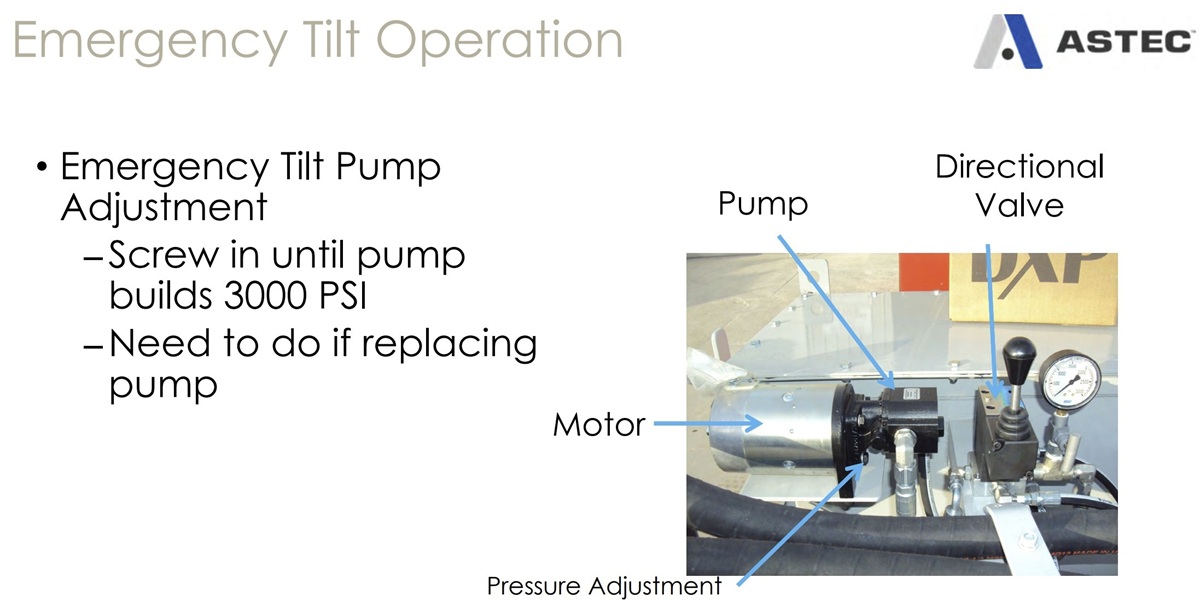 Emergency Tilt Operation

ASTEC

• Emergency Tilt Pump Adjustment
– Screw in until pump builds 3000 PSI
– Need to do if replacing pump

Pump

Directional Valve

DXP

Motor

Pressure Adjustment